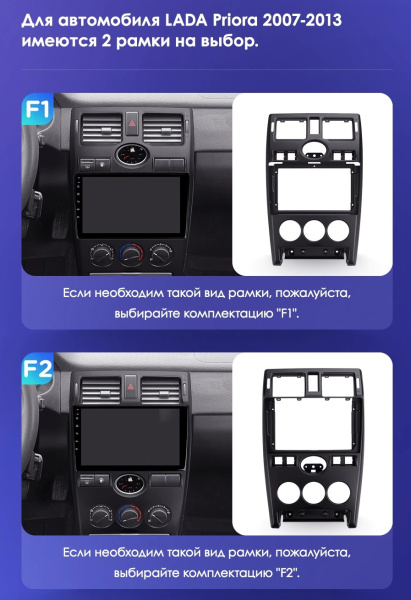 Для автомобиля LADA Priora 2007-2013 имеются 2 рамки на выбор.

F1

Если необходим такой вид рамки, пожалуйста, выбирайте комплектацию "F1".

F2

Если необходим такой вид рамки, пожалуйста, выбирайте комплектацию "F2".